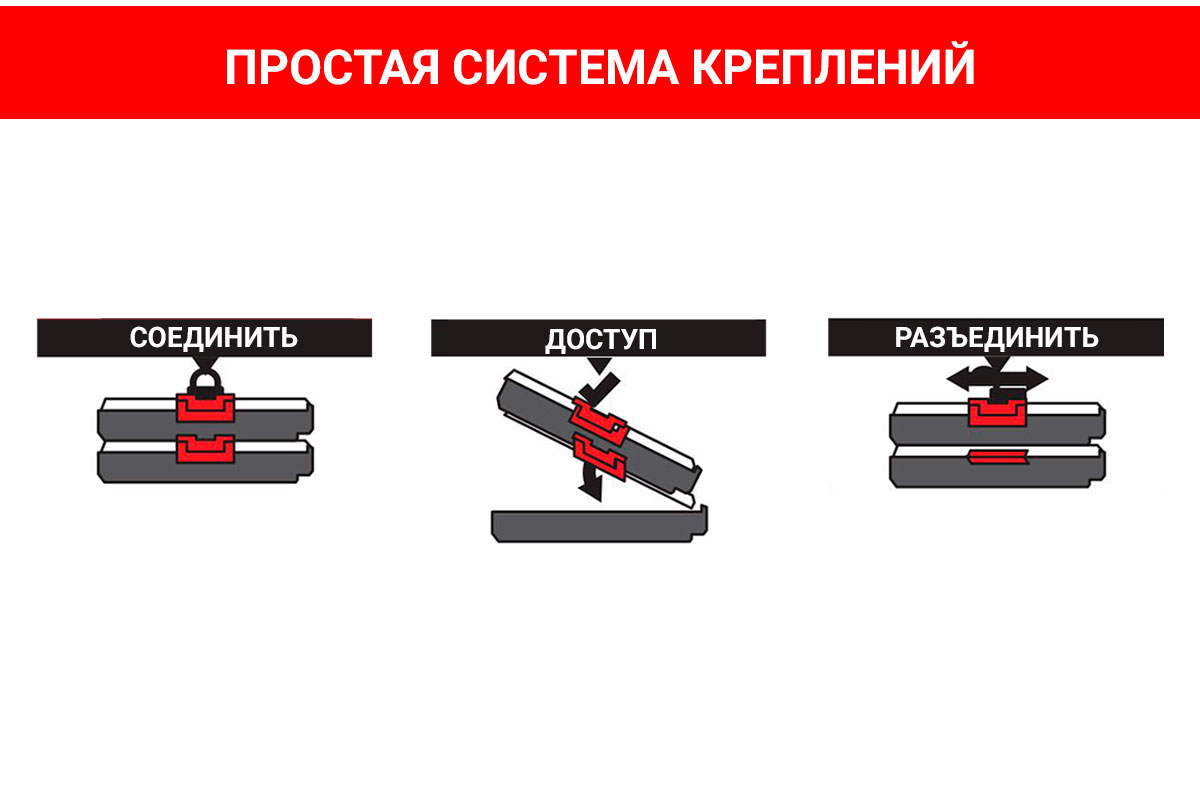 ПРОСТАЯ СИСТЕМА КРЕПЛЕНИЙ

СОЕДИНИТЬ

ДОСТУП

РАЗЪЕДИНИТЬ